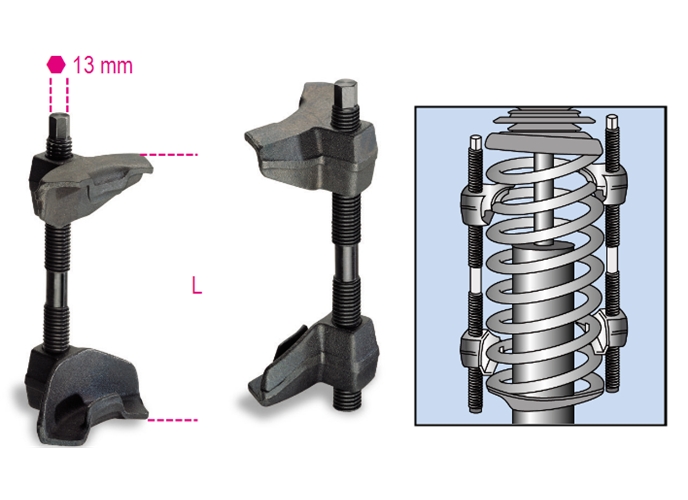 13 mm

L