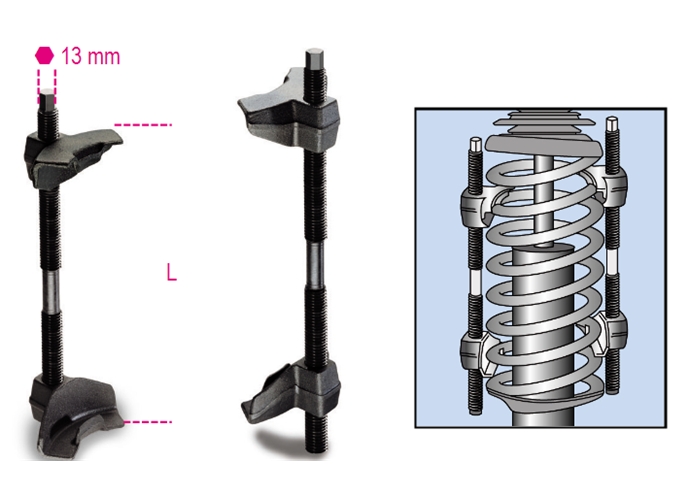 13 mm

L