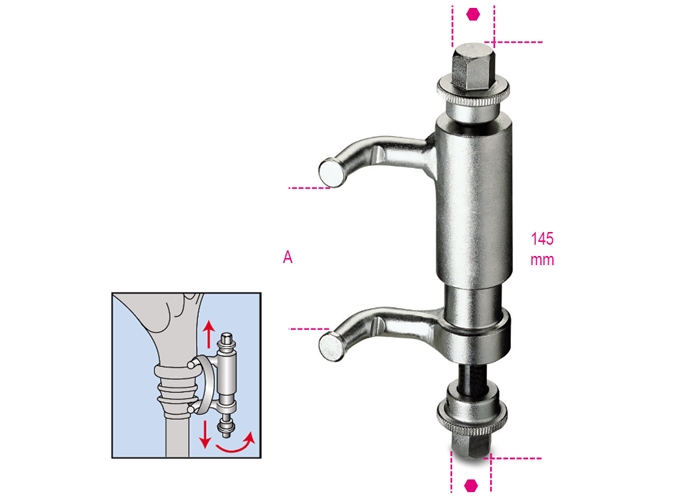 A

145
mm